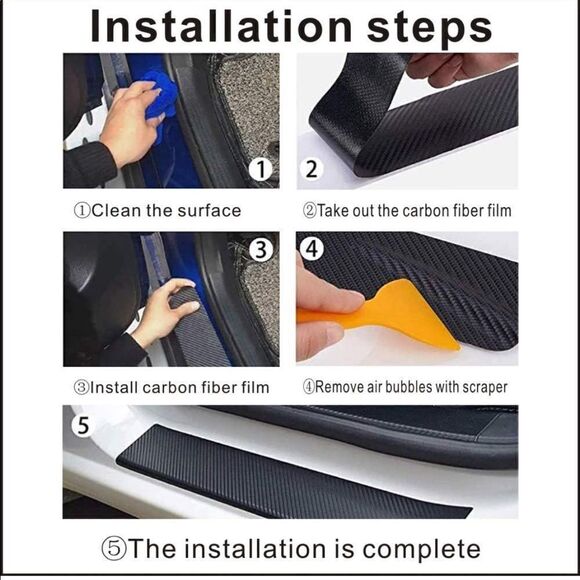 Installation steps

1

2

①Clean the surface

②Take out the carbon fiber film

3

4

③Install carbon fiber film

④Remove air bubbles with scraper

5

⑤The installation is complete